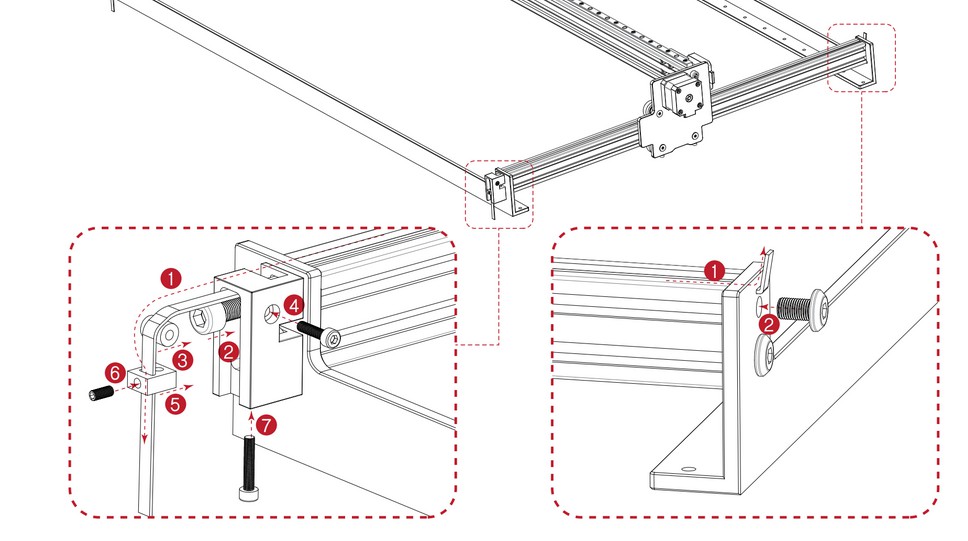 1
2
3
4
5
6
7
1
2