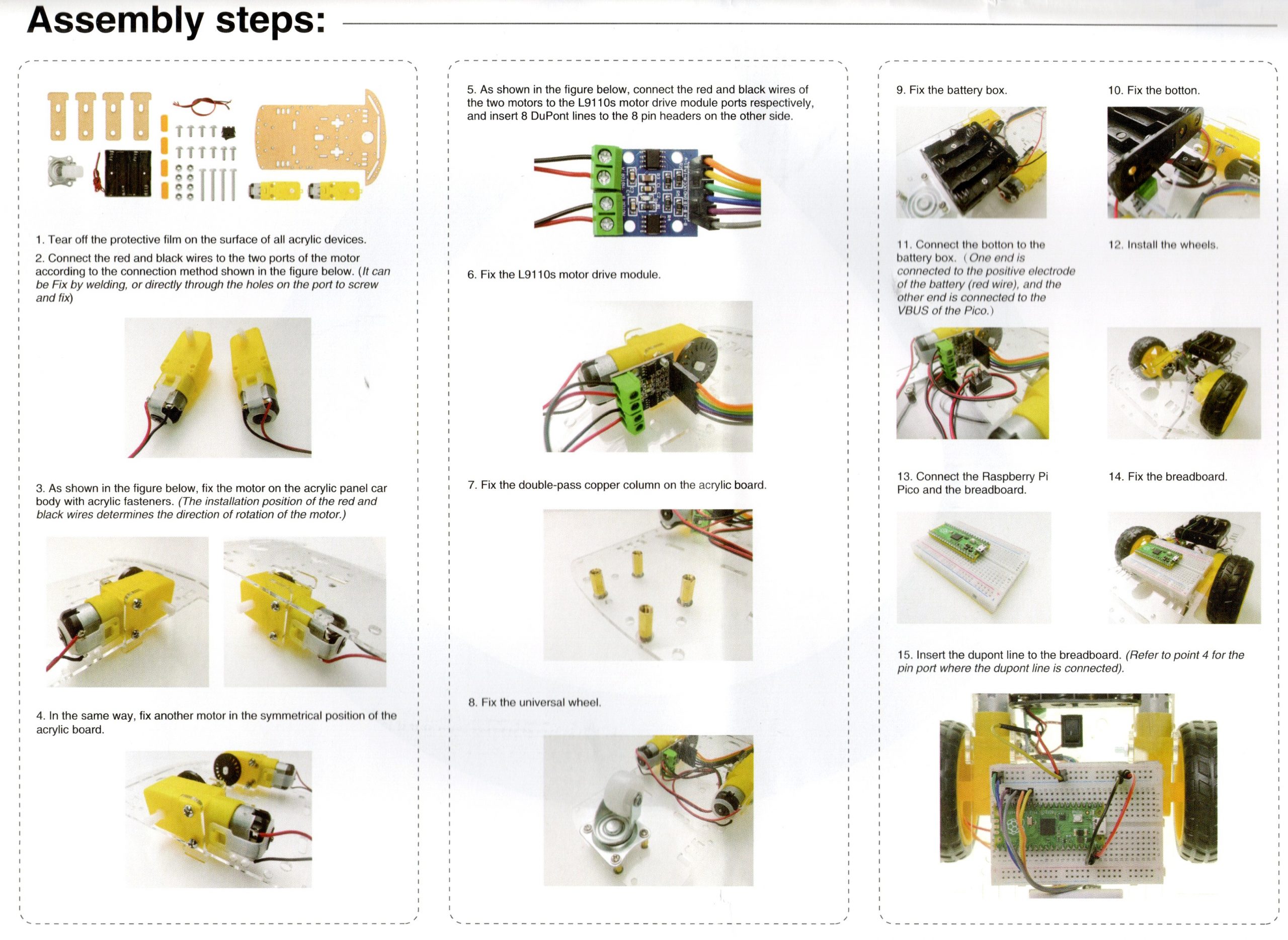 Assembly steps:

1. Tear off the protective film on the surface of all acrylic devices.

2. Connect the red and black wires to the two ports of the motor according to the connection method shown in the figure below. (It can be Fix by welding, or directly through the holes on the port to screw and fix)

3. As shown in the figure below, fix the motor on the acrylic panel car body with acrylic fasteners. (The installation position of the red and black wires determines the direction of rotation of the motor.)

4. In the same way, fix another motor in the symmetrical position of the acrylic board.

5. As shown in the figure below, connect the red and black wires of the two motors to the L9110s motor drive module ports respectively, and insert 8 DuPont lines to the 8 pin headers on the other side.

6. Fix the L9110s motor drive module.

7. Fix the double-pass copper column on the acrylic board.

8. Fix the universal wheel.

9. Fix the battery box.

10. Fix the botton.

11. Connect the botton to the battery box. (One end is connected to the positive electrode of the battery (red wire), and the other end is connected to the VBUS of the Pico.)

12. Install the wheels.

13. Connect the Raspberry Pi Pico and the breadboard.

14. Fix the breadboard.

15. Insert the dupont line to the breadboard. (Refer to point 4 for the pin port where the dupont line is connected).