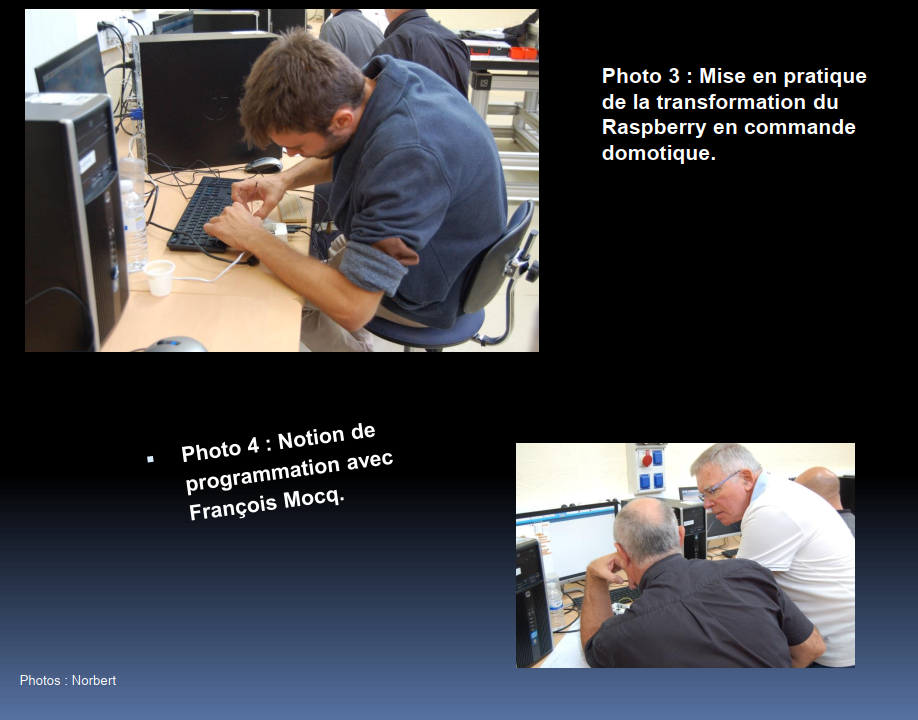 Photo 3 : Mise en pratique de la transformation du Raspberry en commande domotique.

▪ Photo 4 : Notion de programmation avec François Mocq.

Photos : Norbert