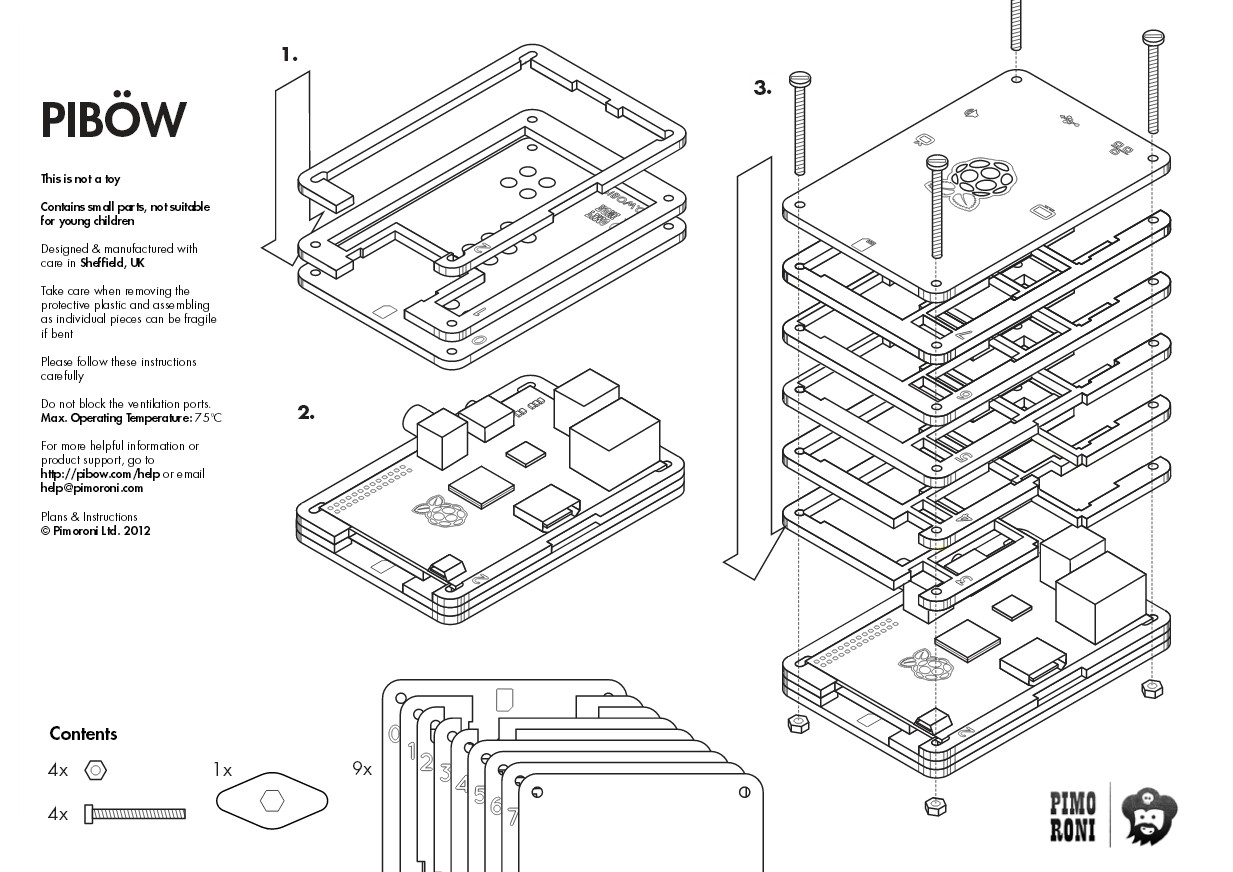 PIBÖW

This is not a toy

Contains small parts, not suitable for young children

Designed & manufactured with care in Sheffield, UK

Take care when removing the protective plastic and assembling as individual pieces can be fragile if bent

Please follow these instructions carefully

Do not block the ventilation ports.
Max. Operating Temperature: 75°C

For more helpful information or product support, go to http://pibow.com/help or email help@pimoroni.com

Plans & Instructions
© Pimoroni Ltd. 2012

1.

2.

3.

Contents

4x

4x

1x

9x

0 1 2 3 4 5 6 7

PIMO RONI